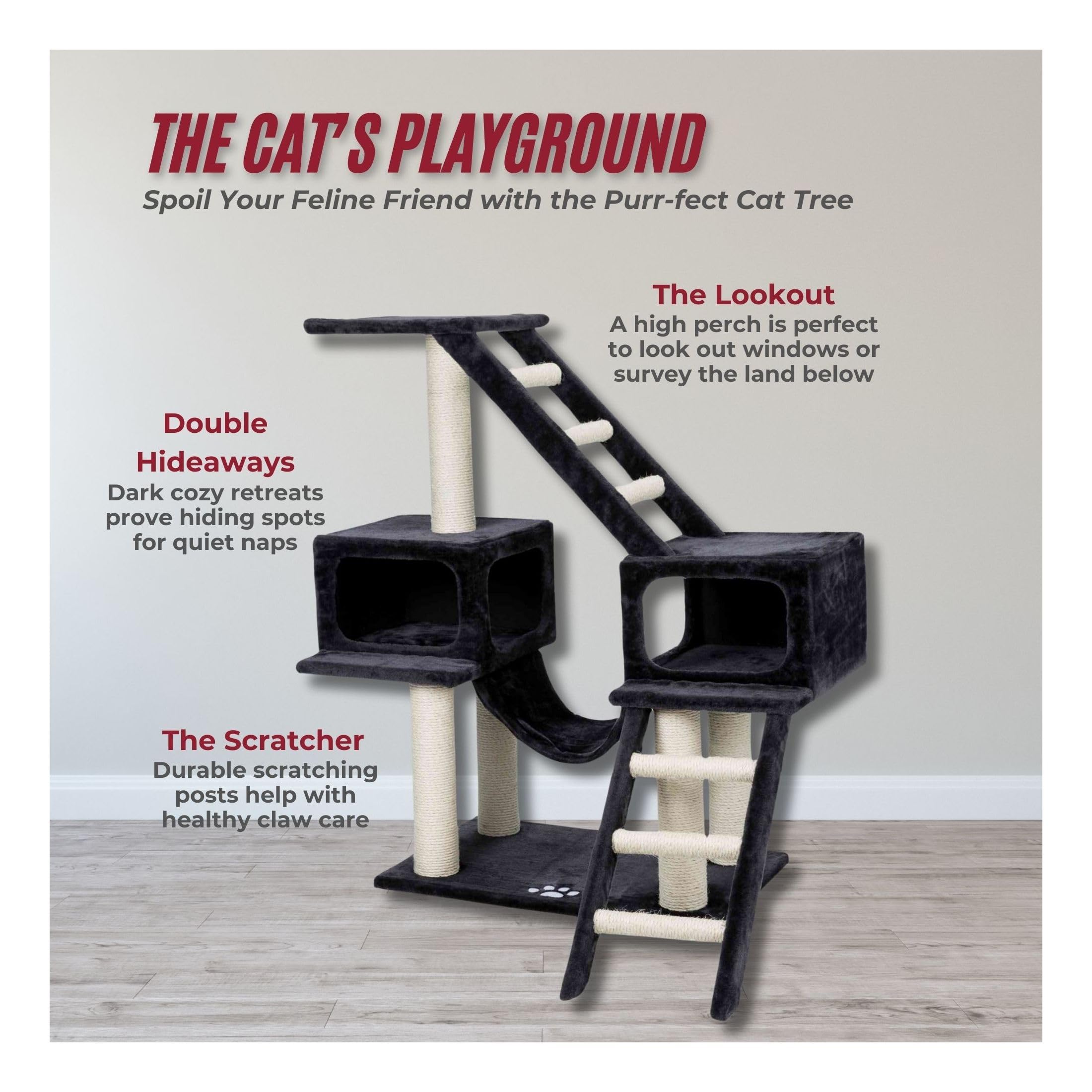 THE CAT'S PLAYGROUND

Spoil Your Feline Friend with the Purr-fect Cat Tree

The Lookout
A high perch is perfect to look out windows or survey the land below

Double Hideaways
Dark cozy retreats prove hiding spots for quiet naps

The Scratcher
Durable scratching posts help with healthy claw care